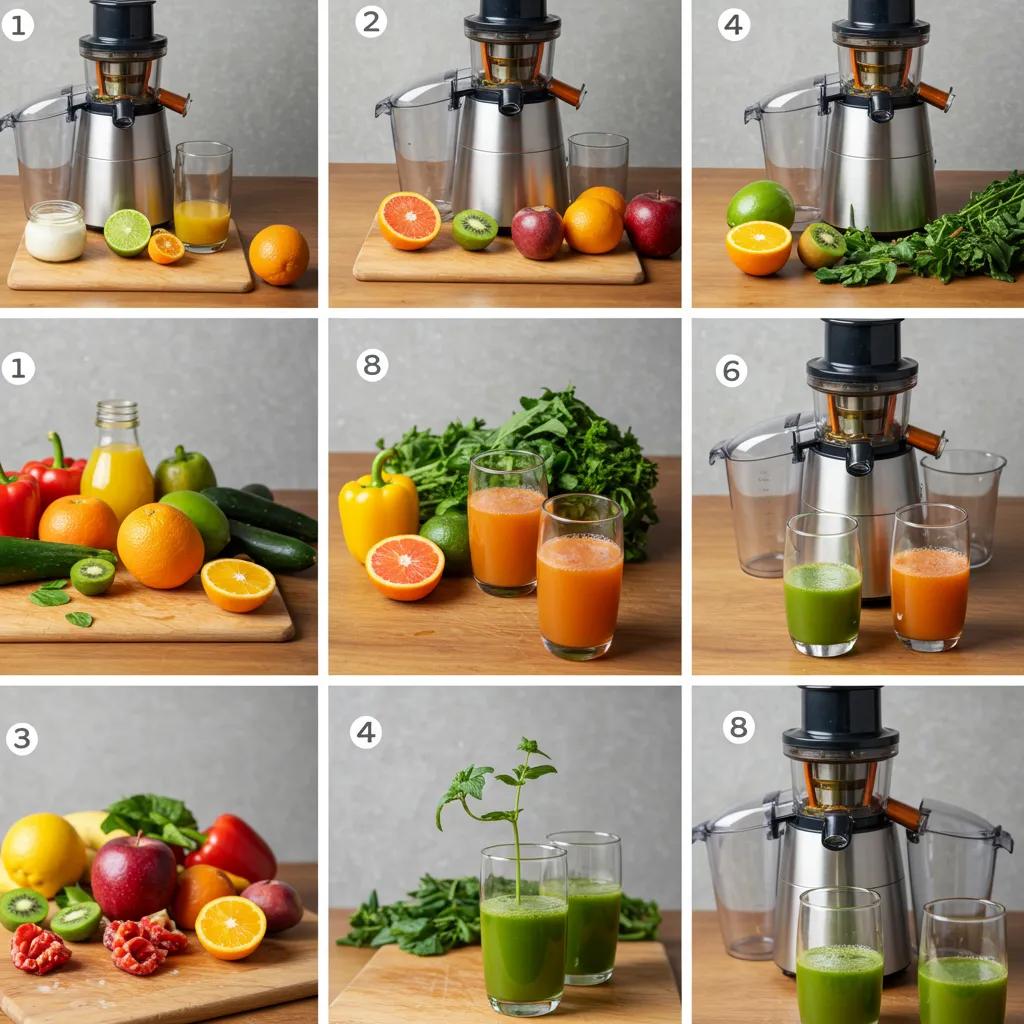 1

2

4

1

8

6

3

4

8